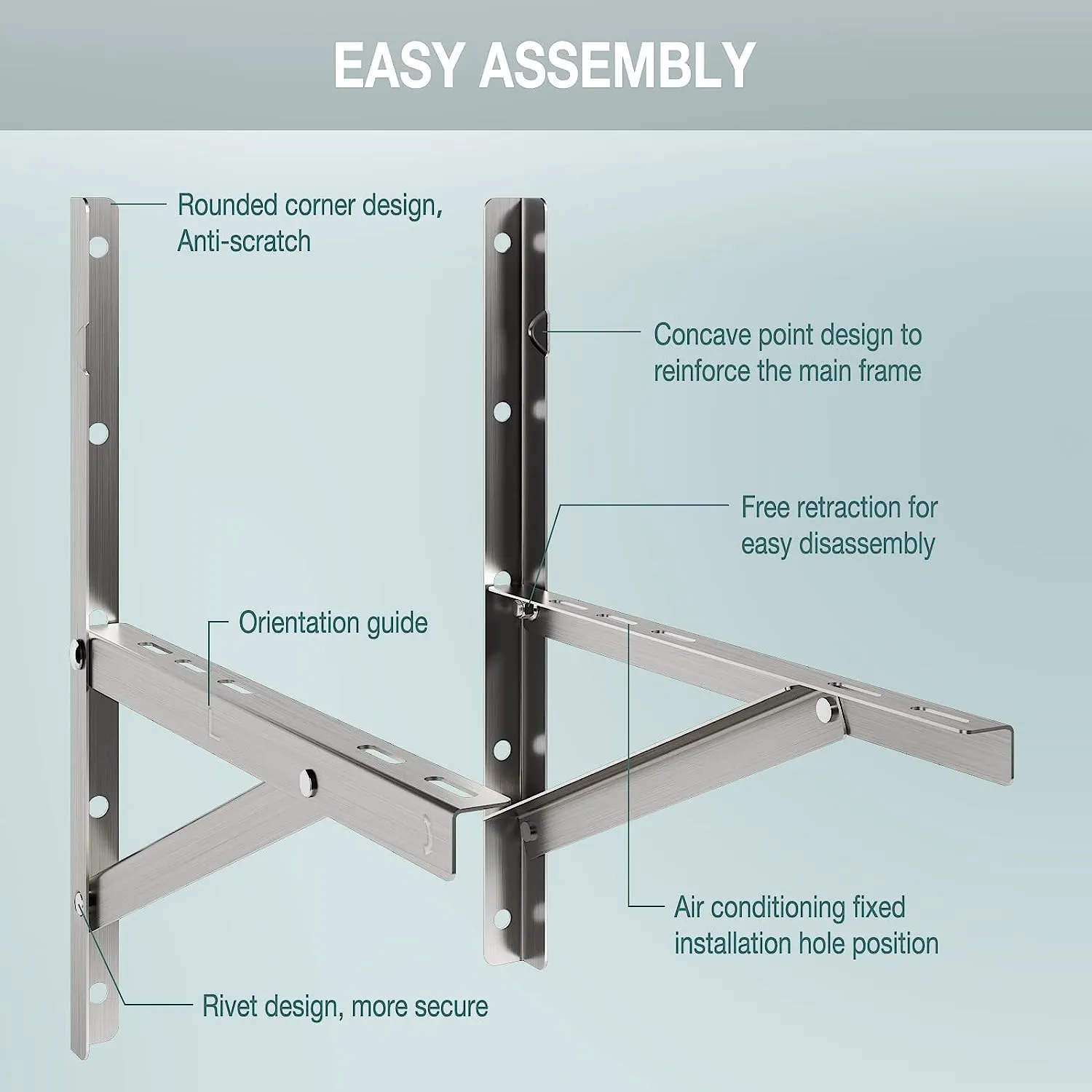 EASY ASSEMBLY

Rounded corner design, Anti-scratch

Concave point design to reinforce the main frame

Free retraction for easy disassembly

Orientation guide

Air conditioning fixed installation hole position

Rivet design, more secure